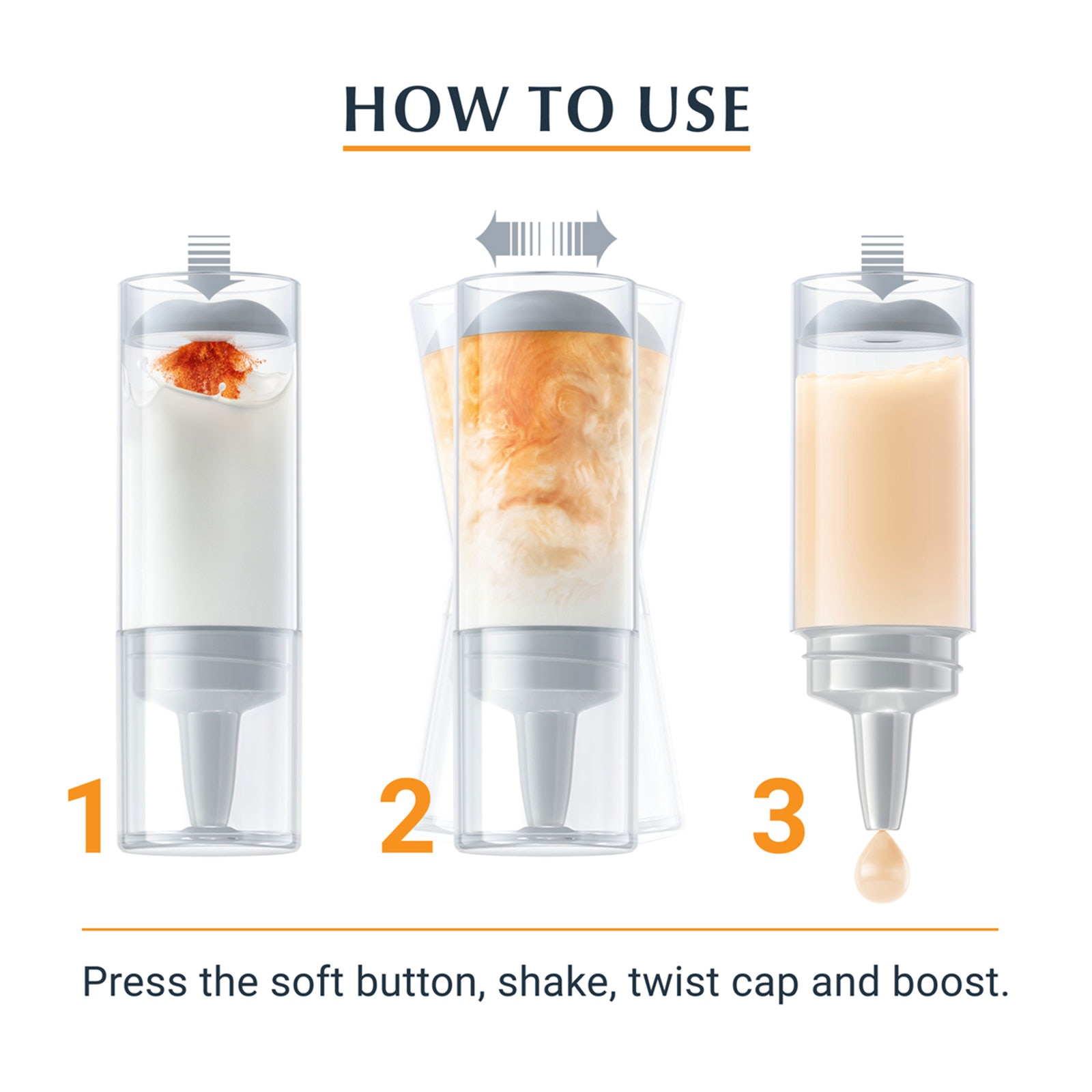 HOW TO USE

1

2

3

Press the soft button, shake, twist cap and boost.